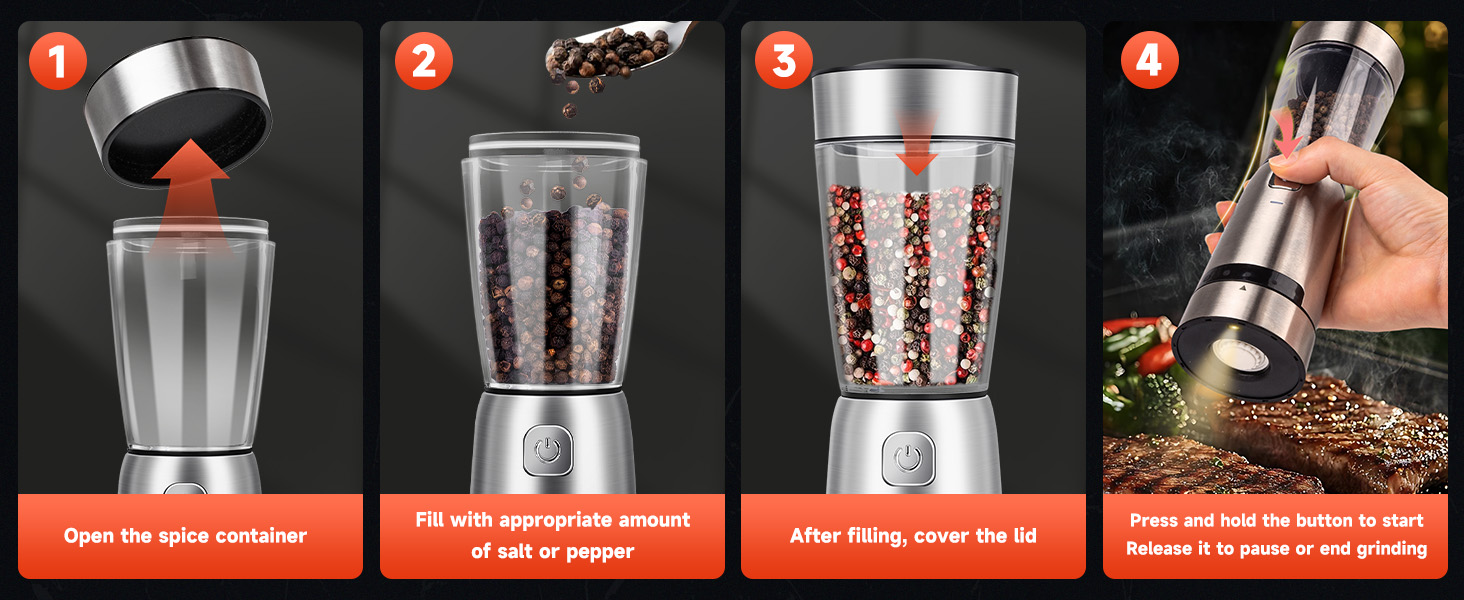 1

Open the spice container

2

Fill with appropriate amount of salt or pepper

3

After filling, cover the lid

4

Press and hold the button to start
Release it to pause or end grinding