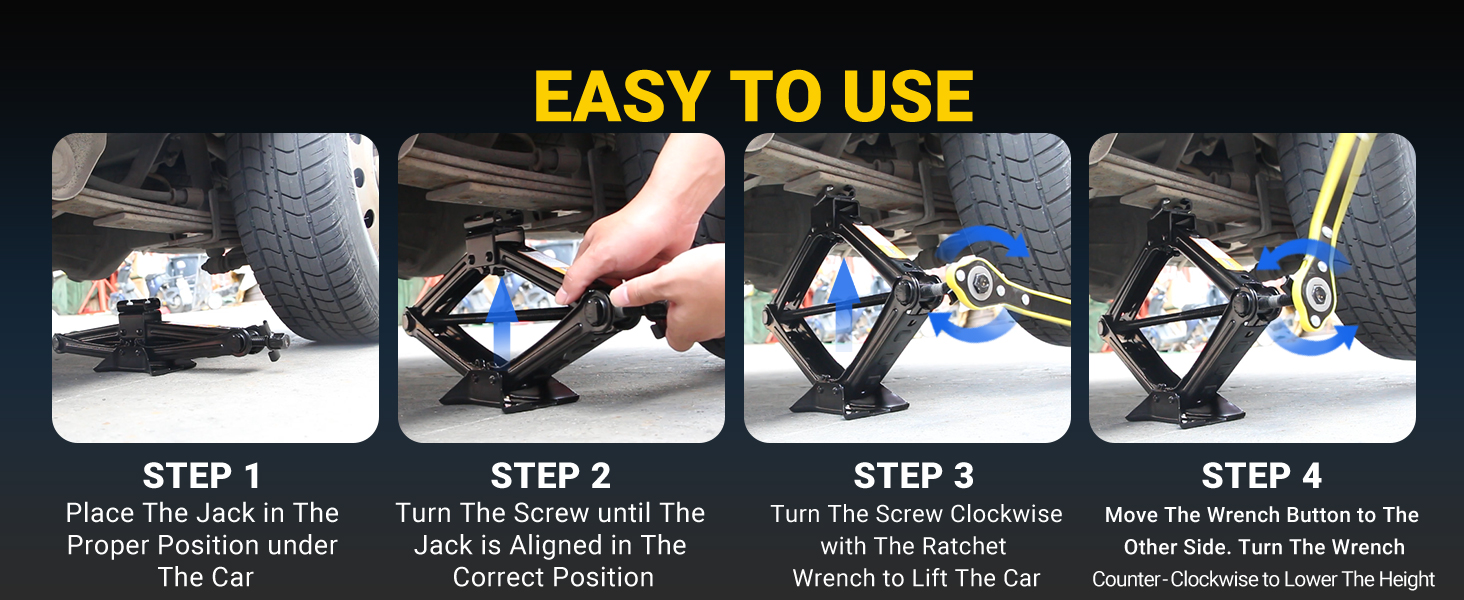 EASY TO USE

STEP 1
Place The Jack in The Proper Position under The Car

STEP 2
Turn The Screw until The Jack is Aligned in The Correct Position

STEP 3
Turn The Screw Clockwise with The Ratchet Wrench to Lift The Car

STEP 4
Move The Wrench Button to The Other Side. Turn The Wrench Counter-Clockwise to Lower The Height