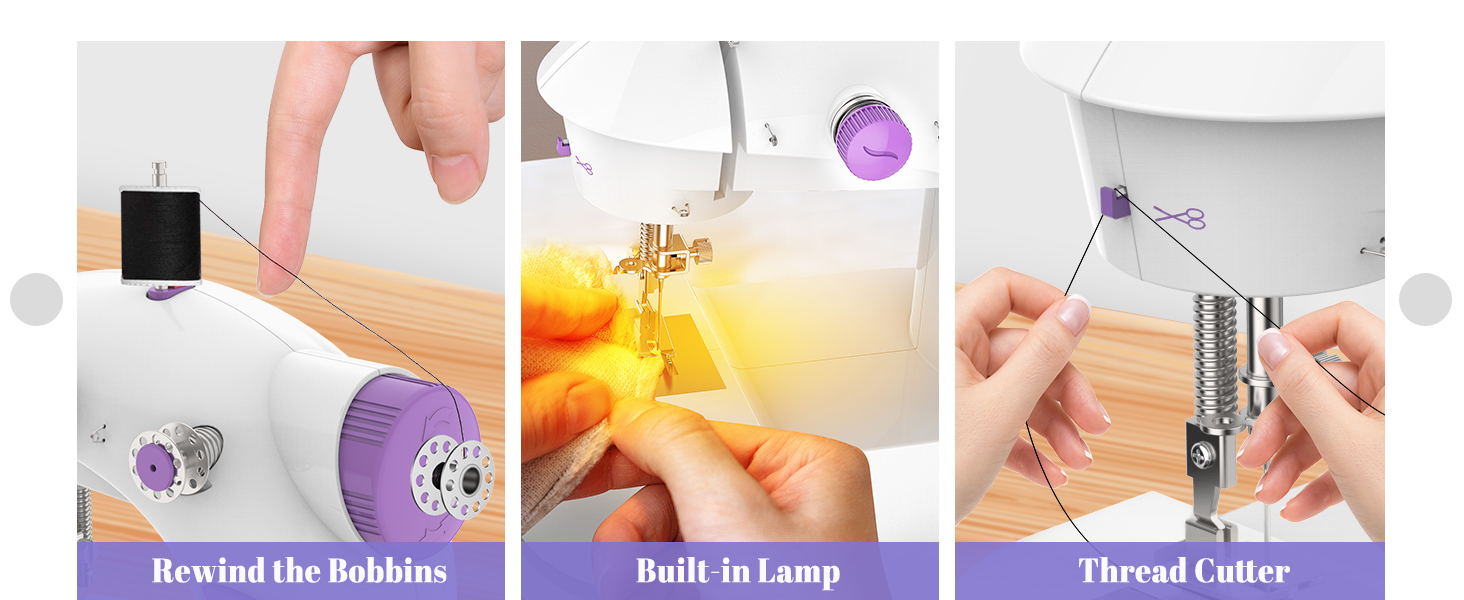 Rewind the Bobbins

Built-in Lamp

Thread Cutter