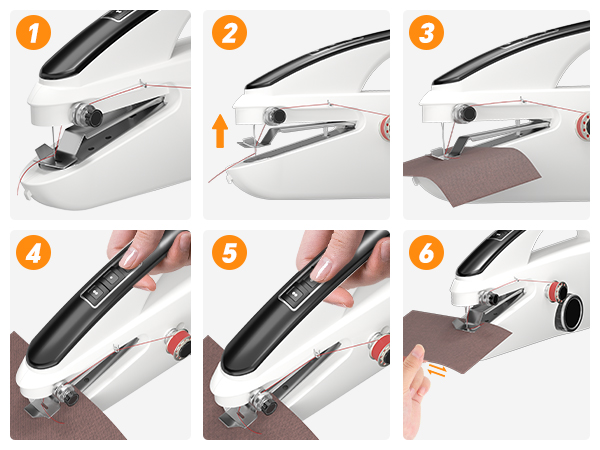 1

2

3

4

5

6