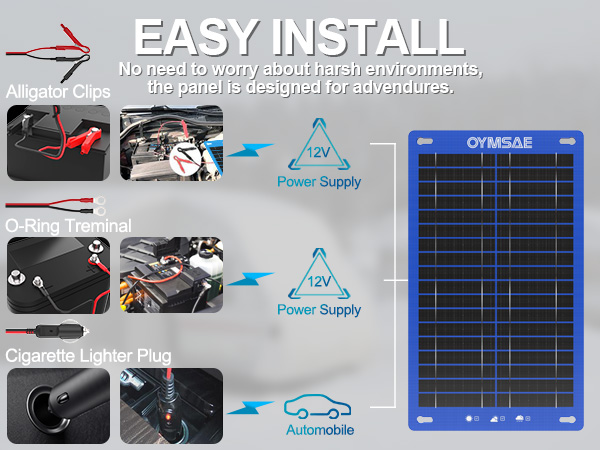 EASY INSTALL
No need to worry about harsh environments, the panel is designed for advendures.

Alligator Clips

12V
Power Supply

O-Ring Treminal

12V
Power Supply

Cigarette Lighter Plug

Automobile

OYMSAE