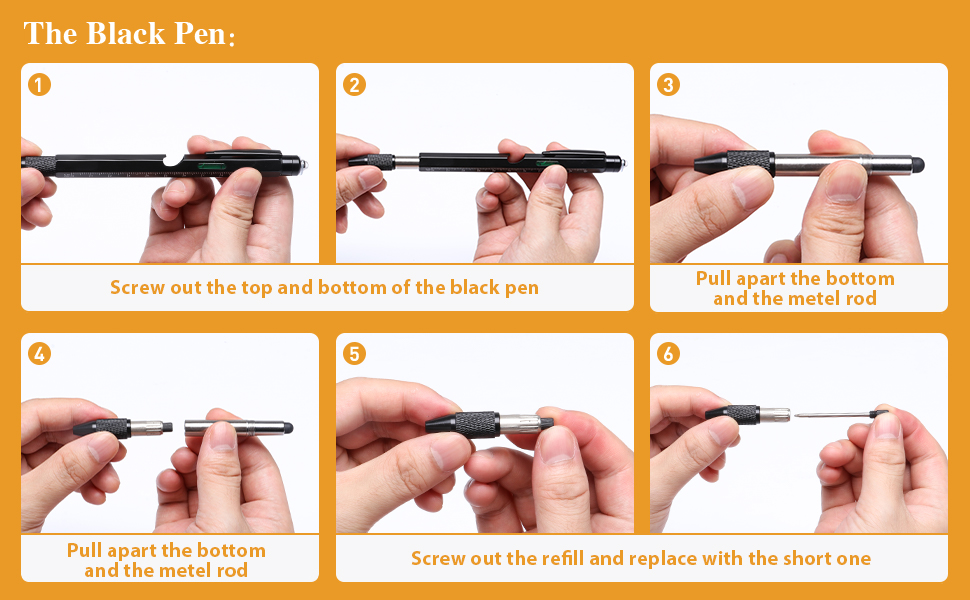 The Black Pen:

1

2

Screw out the top and bottom of the black pen

3

Pull apart the bottom and the metel rod

4

Pull apart the bottom and the metel rod

5

6

Screw out the refill and replace with the short one