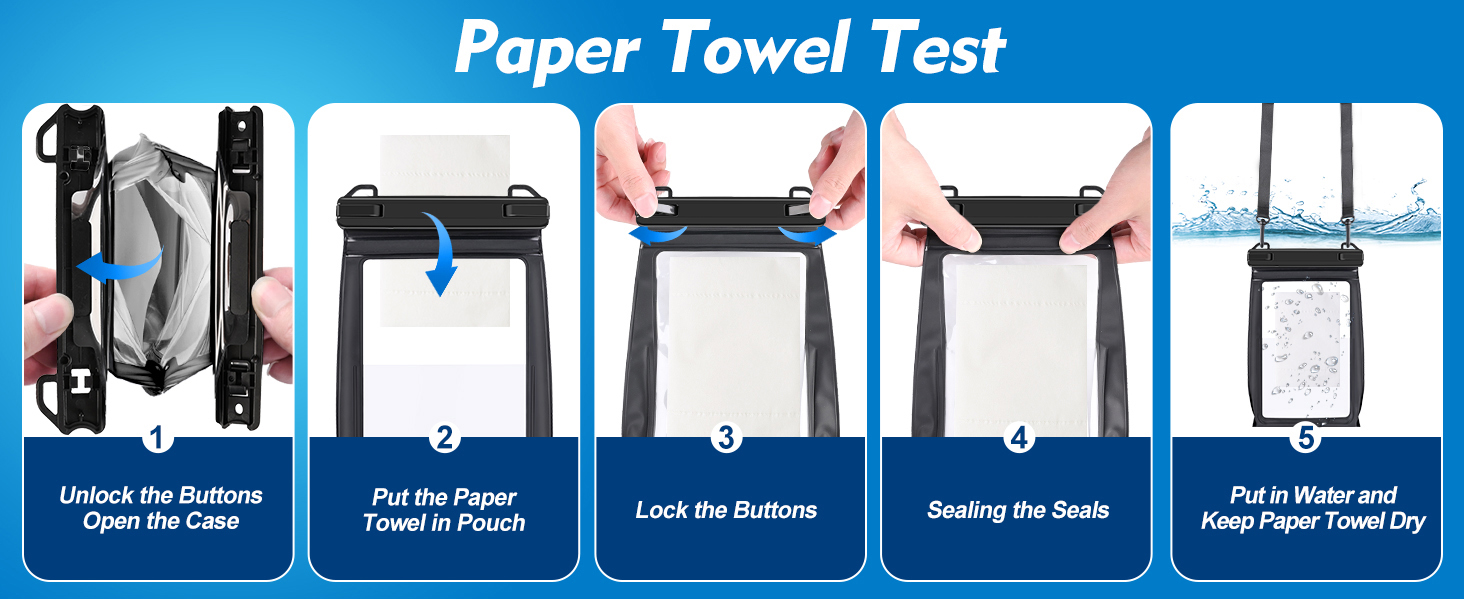 Paper Towel Test

1

Unlock the Buttons
Open the Case

2

Put the Paper
Towel in Pouch

3

Lock the Buttons

4

Sealing the Seals

5

Put in Water and
Keep Paper Towel Dry