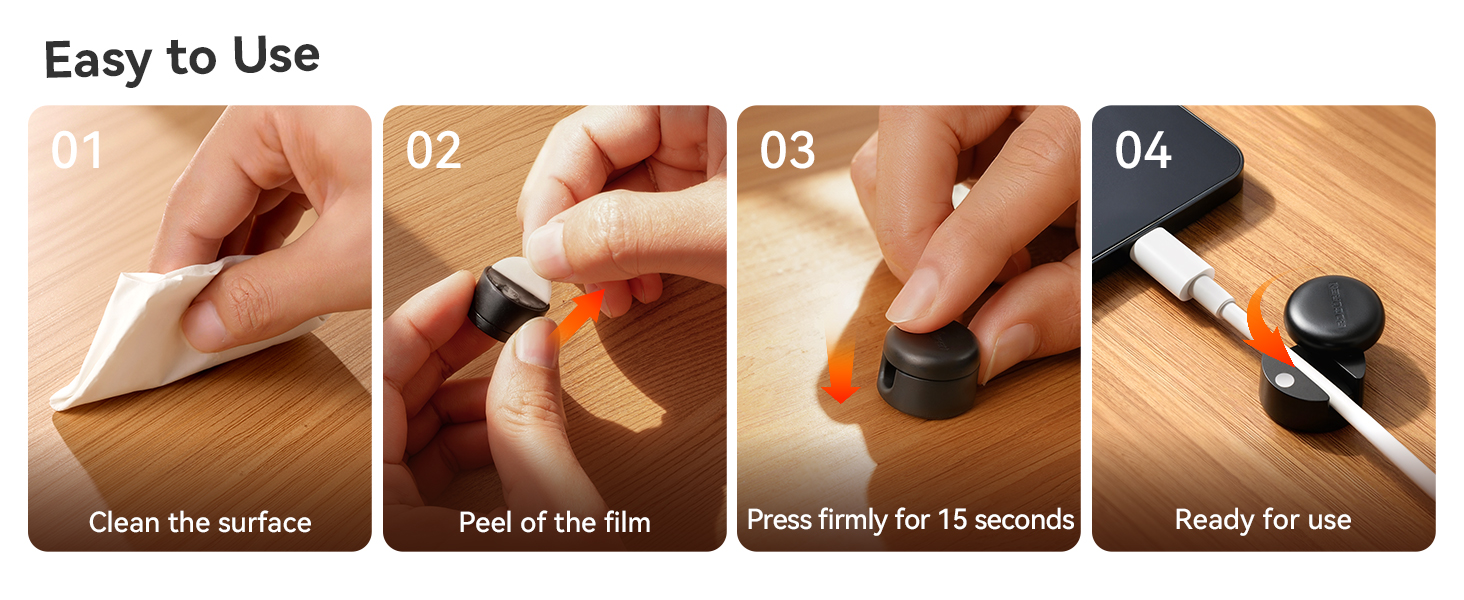 Easy to Use

01

Clean the surface

02

Peel of the film

03

Press firmly for 15 seconds

04

Ready for use