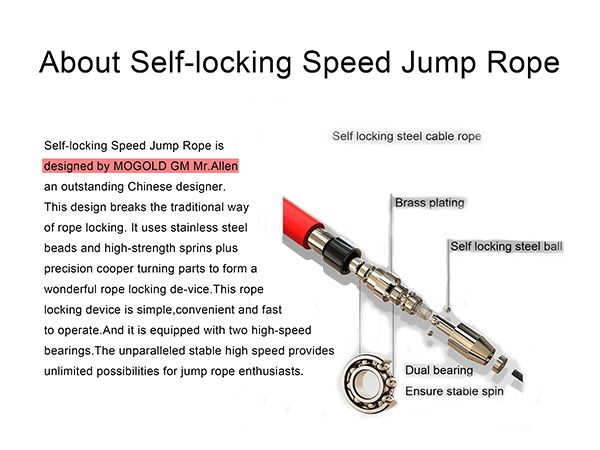 About Self-locking Speed Jump Rope

Self-locking Speed Jump Rope is designed by MOGOLD GM Mr.Allen an outstanding Chinese designer. This design breaks the traditional way of rope locking. It uses stainless steel beads and high-strength sprins plus precision cooper turning parts to form a wonderful rope locking de-vice.This rope locking device is simple,convenient and fast to operate.And it is equipped with two high-speed bearings.The unparalleled stable high speed provides unlimited possibilities for jump rope enthusiasts.

Self locking steel cable rope

Brass plating

Self locking steel ball

Dual bearing
Ensure stable spin