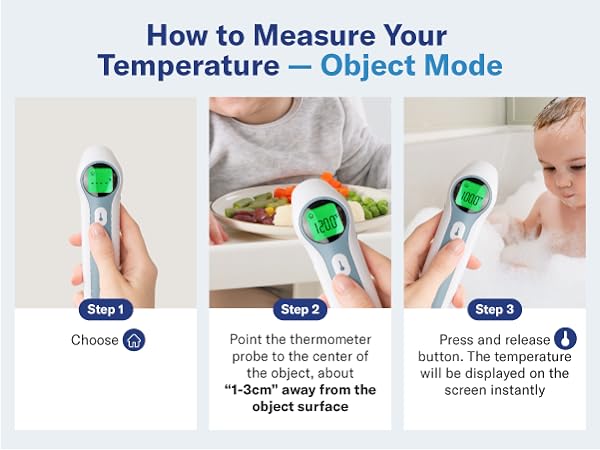 How to Measure Your Temperature — Object Mode

Step 1

Choose

120.0°

Step 2

Point the thermometer probe to the center of the object, about **"1-3cm" away from the object surface**

100.0°

Step 3

Press and release button. The temperature will be displayed on the screen instantly