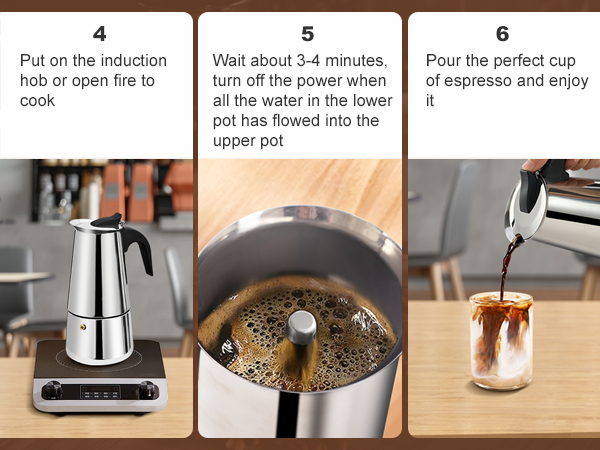 4
Put on the induction hob or open fire to cook

5
Wait about 3-4 minutes, turn off the power when all the water in the lower pot has flowed into the upper pot

6
Pour the perfect cup of espresso and enjoy it