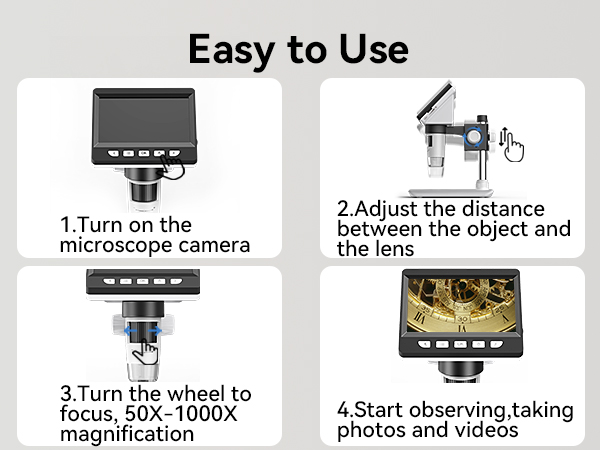 Easy to Use

1.Turn on the microscope camera

2.Adjust the distance between the object and the lens

3.Turn the wheel to focus, 50X-1000X magnification

4.Start observing,taking photos and videos