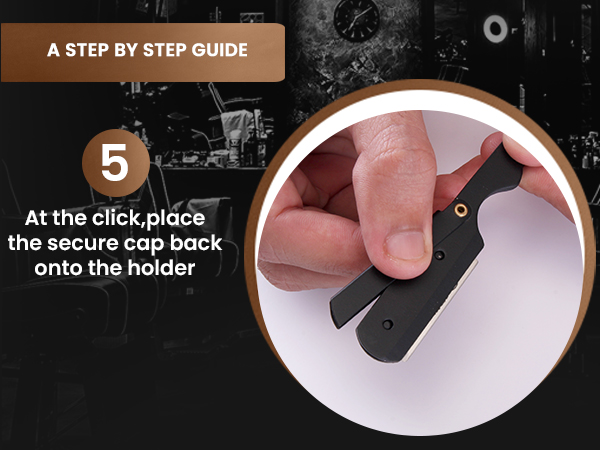 A STEP BY STEP GUIDE

5

At the click,place the secure cap back onto the holder