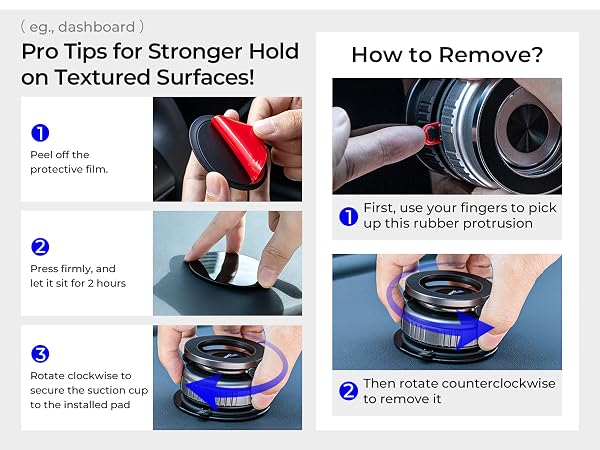 ( eg., dashboard )

Pro Tips for Stronger Hold on Textured Surfaces!

1
Peel off the protective film.

2
Press firmly, and let it sit for 2 hours

3
Rotate clockwise to secure the suction cup to the installed pad

How to Remove?

1 First, use your fingers to pick up this rubber protrusion

2 Then rotate counterclockwise to remove it