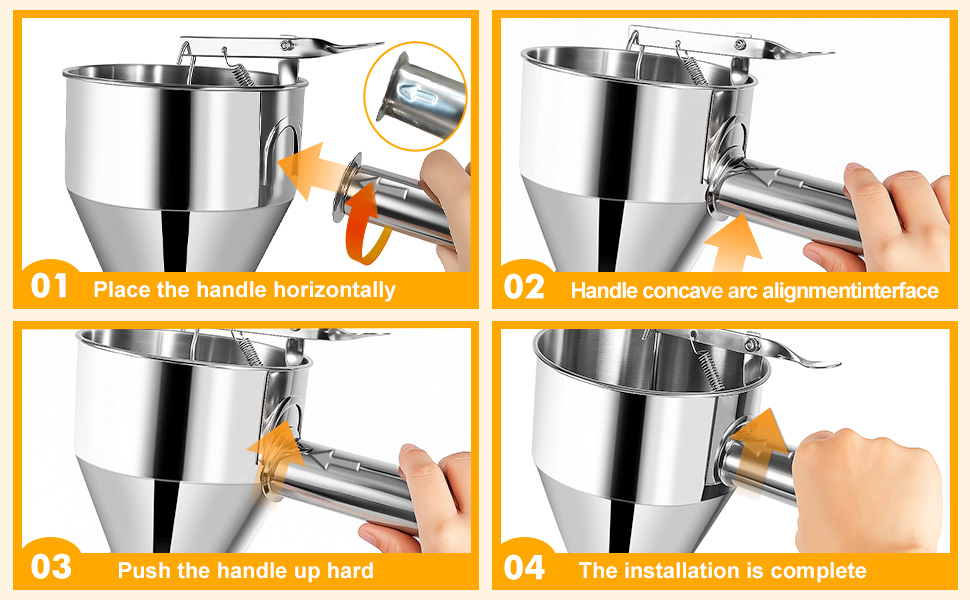 01 Place the handle horizontally

02 Handle concave arc alignmentinterface

03 Push the handle up hard

04 The installation is complete