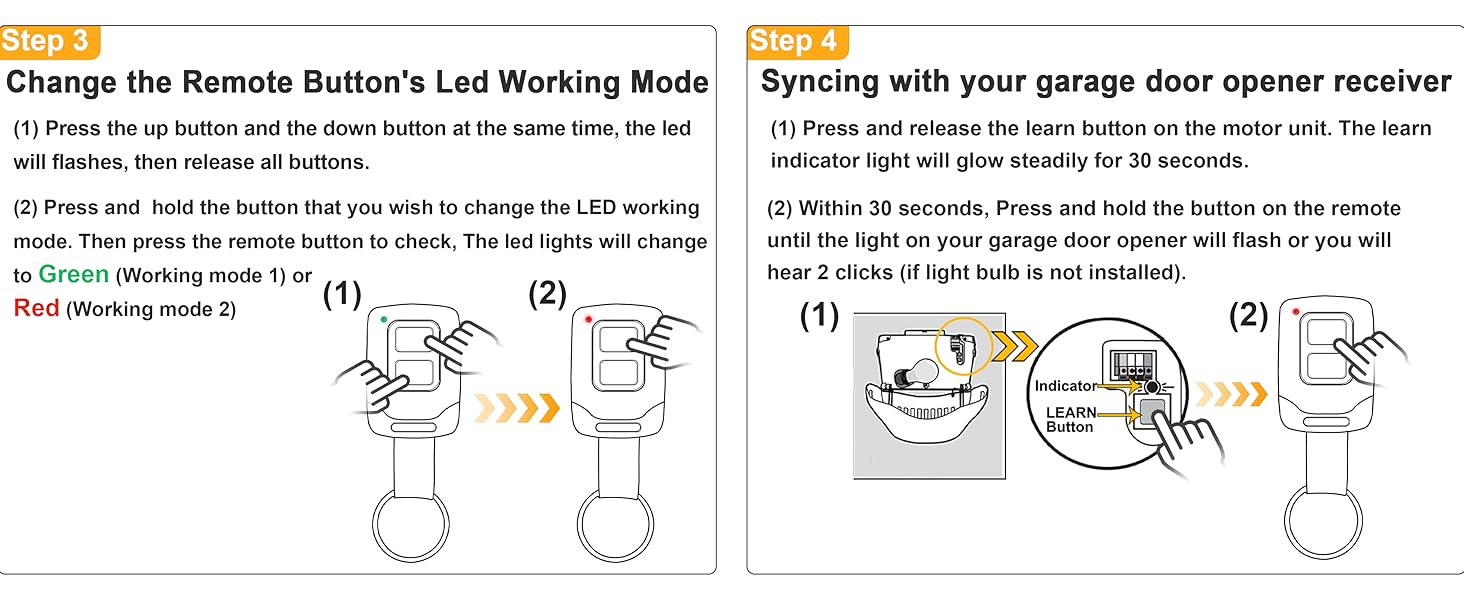 Step 3

Change the Remote Button's Led Working Mode

(1) Press the up button and the down button at the same time, the led will flashes, then release all buttons.

(2) Press and  hold the button that you wish to change the LED working mode. Then press the remote button to check, The led lights will change to Green (Working mode 1) or Red (Working mode 2)

(1)

(2)

Step 4

Syncing with your garage door opener receiver

(1) Press and release the learn button on the motor unit. The learn indicator light will glow steadily for 30 seconds.

(2) Within 30 seconds, Press and hold the button on the remote until the light on your garage door opener will flash or you will hear 2 clicks (if light bulb is not installed).

(1)

Indicator

LEARN Button

(2)