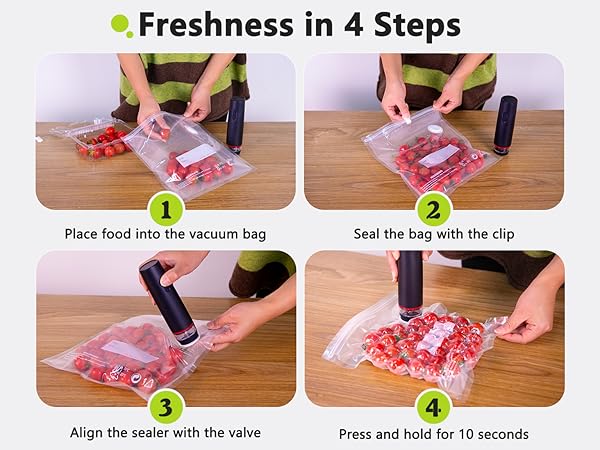 Freshness in 4 Steps

1
Place food into the vacuum bag

2
Seal the bag with the clip

3
Align the sealer with the valve

4
Press and hold for 10 seconds