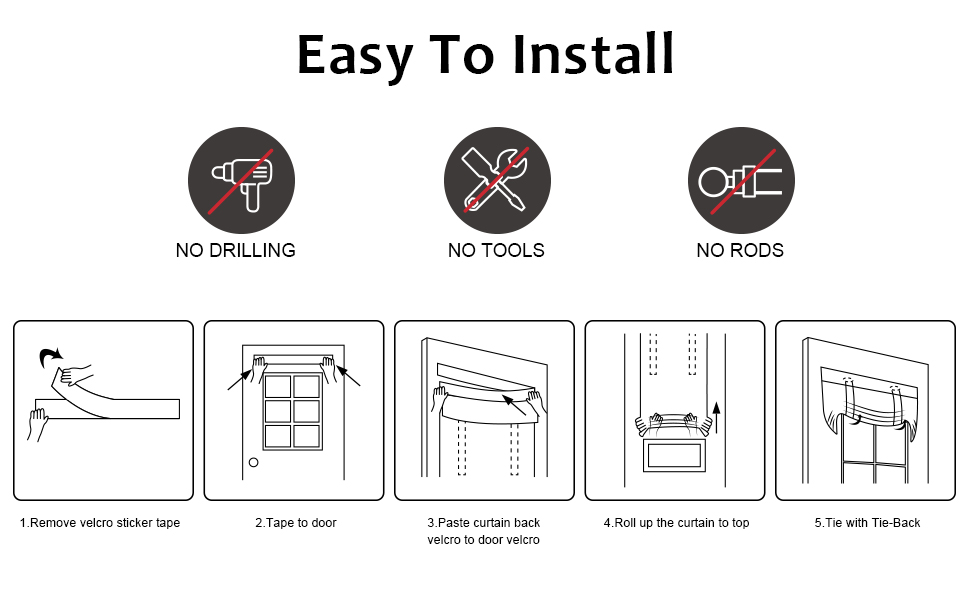 Easy To Install

NO DRILLING

NO TOOLS

NO RODS

1.Remove velcro sticker tape

2.Tape to door

3.Paste curtain back velcro to door velcro

4.Roll up the curtain to top

5.Tie with Tie-Back