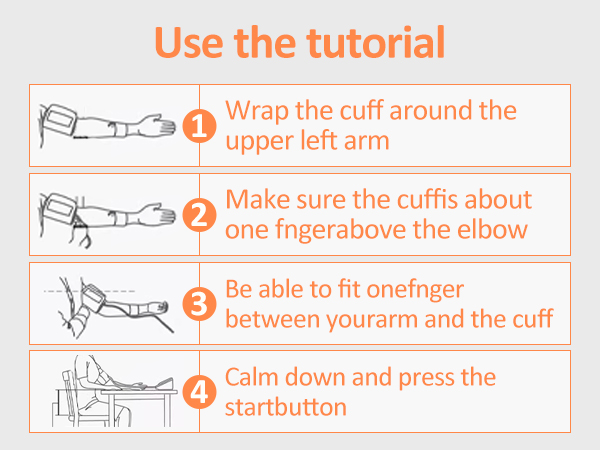 Use the tutorial

1 Wrap the cuff around the upper left arm

2 Make sure the cuffis about one fngerabove the elbow

3 Be able to fit onefnger between yourarm and the cuff

4 Calm down and press the startbutton