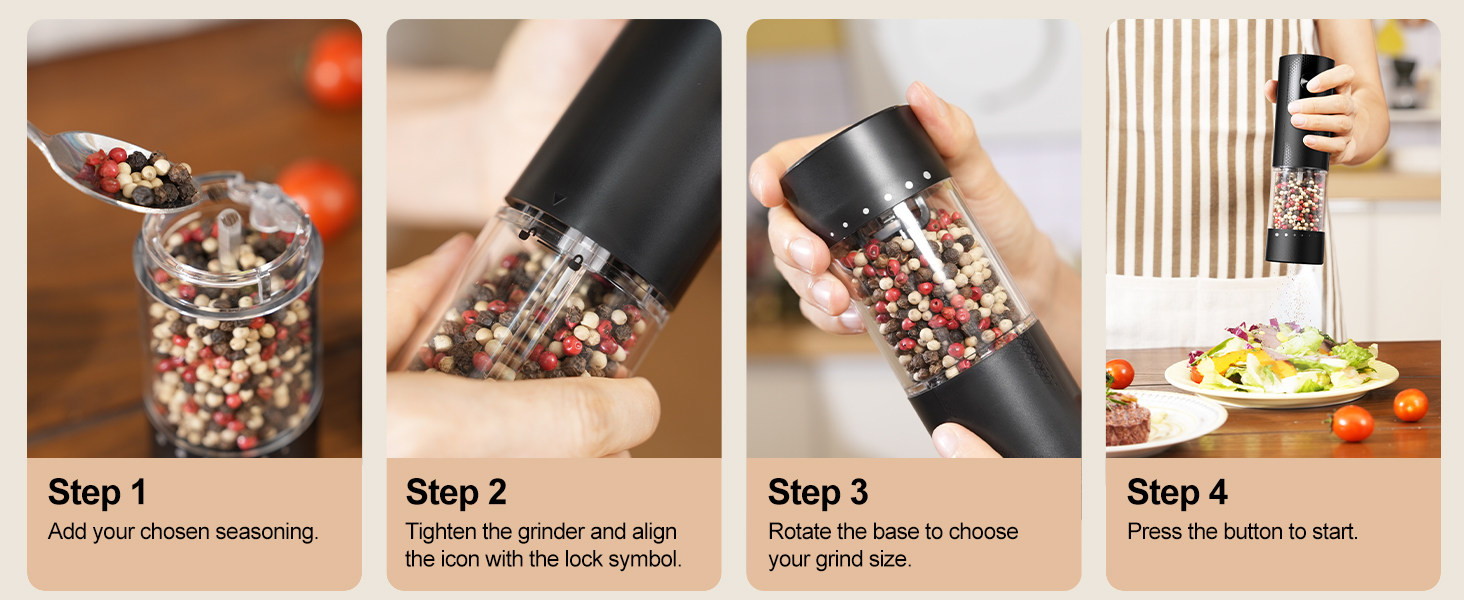 Step 1
Add your chosen seasoning.

Step 2
Tighten the grinder and align the icon with the lock symbol.

Step 3
Rotate the base to choose your grind size.

Step 4
Press the button to start.