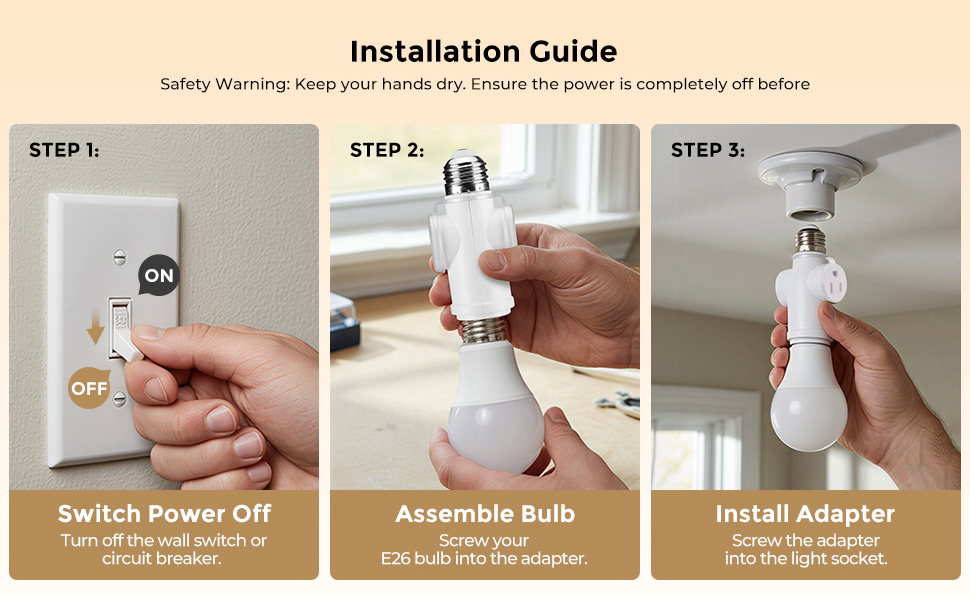 Installation Guide

Safety Warning: Keep your hands dry. Ensure the power is completely off before

STEP 1:

ON

OFF

Switch Power Off

Turn off the wall switch or circuit breaker.

STEP 2:

Assemble Bulb

Screw your E26 bulb into the adapter.

STEP 3:

Install Adapter

Screw the adapter into the light socket.