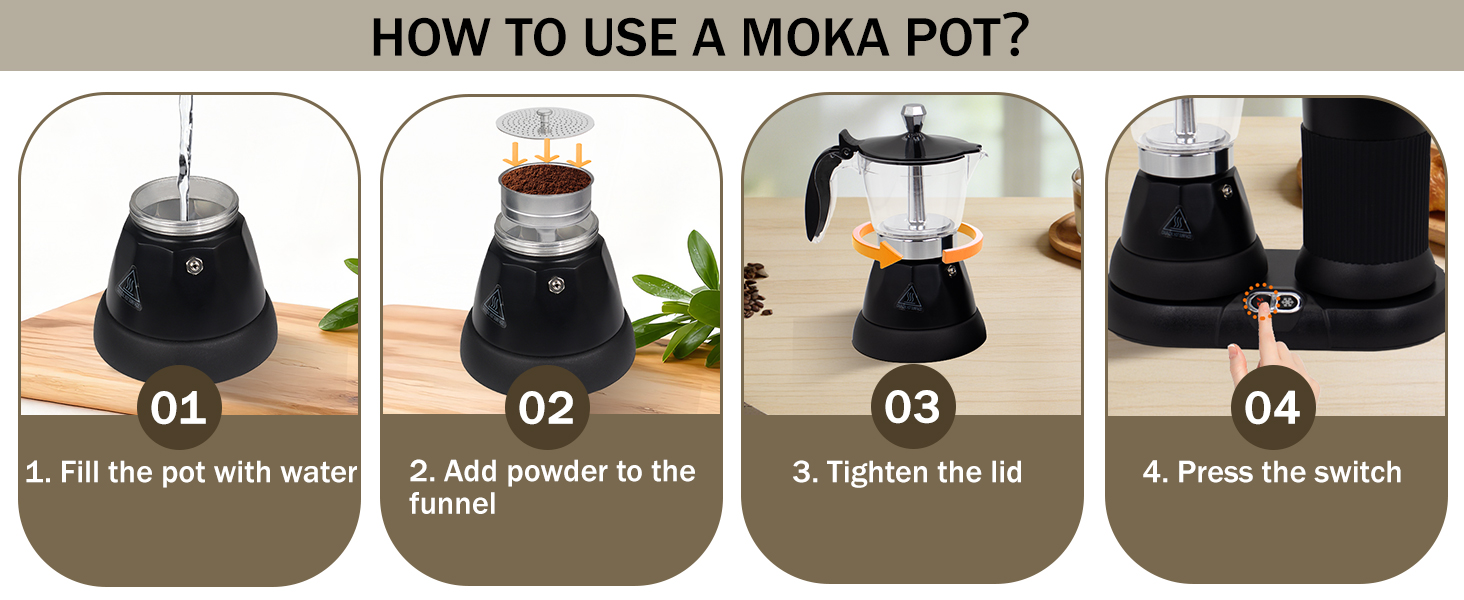 HOW TO USE A MOKA POT?

01

1. Fill the pot with water

02

2. Add powder to the funnel

03

3. Tighten the lid

04

4. Press the switch