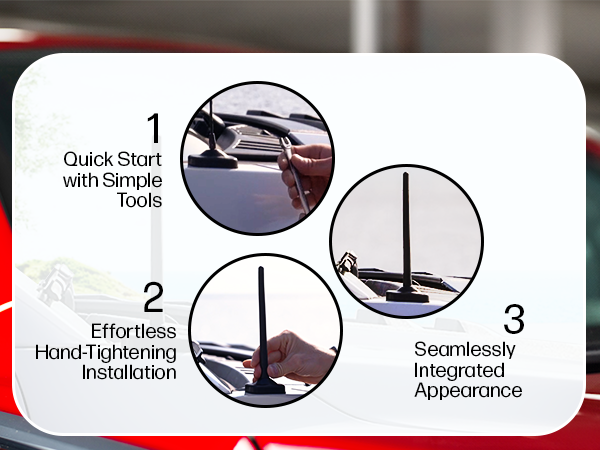 1
Quick Start with Simple Tools

2
Effortless Hand-Tightening Installation

3
Seamlessly Integrated Appearance