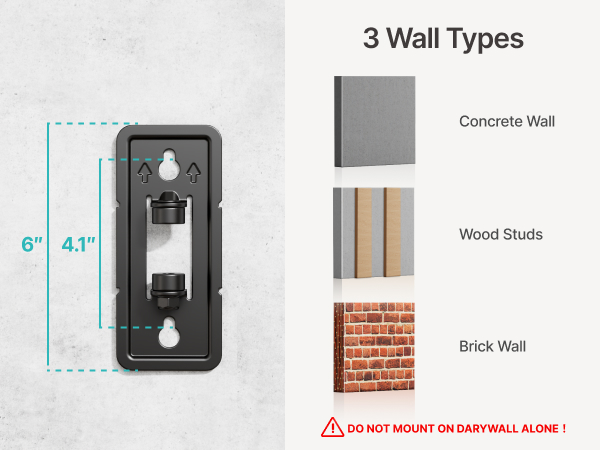 6″

4.1″

3 Wall Types

Concrete Wall

Wood Studs

Brick Wall

DO NOT MOUNT ON DARYWALL ALONE !