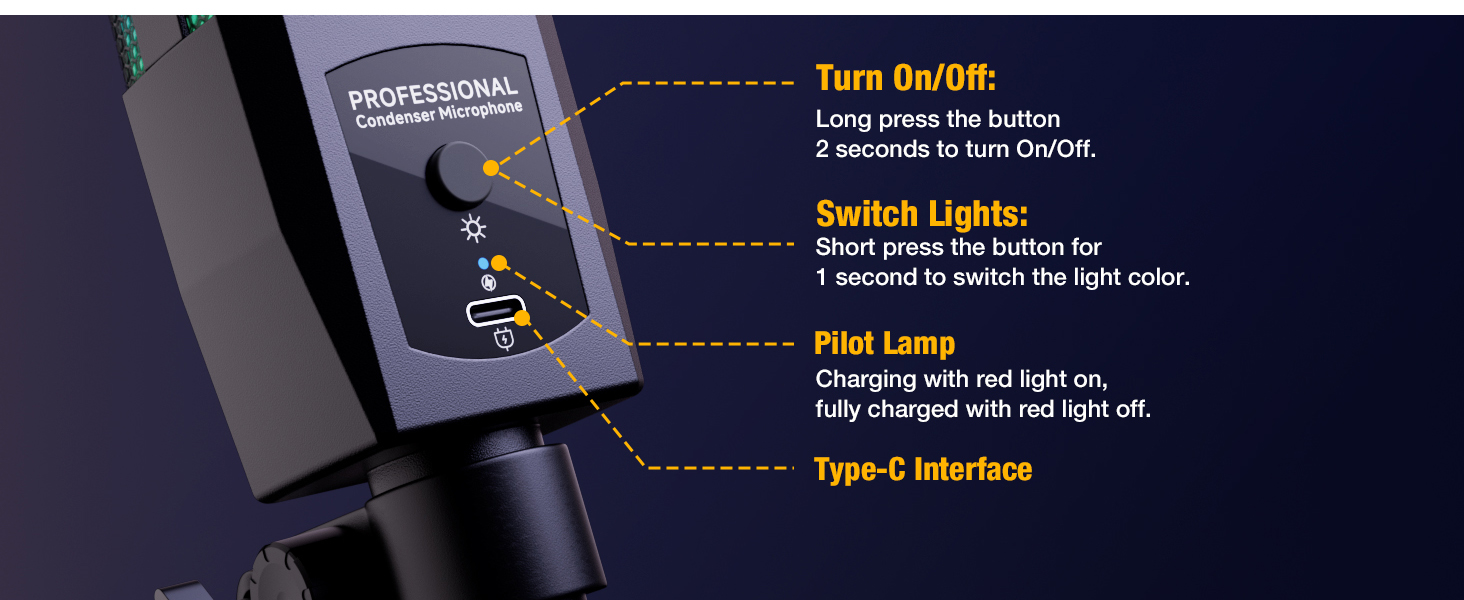 PROFESSIONAL
Condenser Microphone

Turn On/Off:
Long press the button 2 seconds to turn On/Off.

Switch Lights:
Short press the button for 1 second to switch the light color.

Pilot Lamp
Charging with red light on, fully charged with red light off.

Type-C Interface