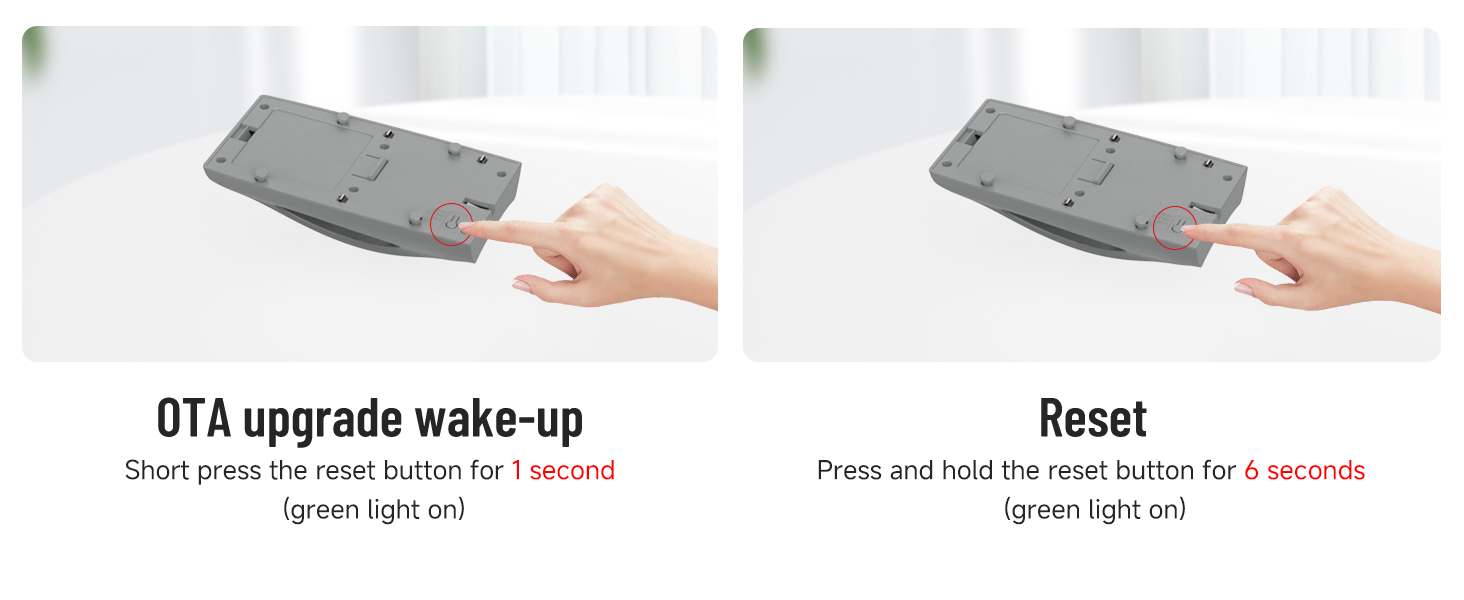 OTA upgrade wake-up
Short press the reset button for 1 second
(green light on)

Reset
Press and hold the reset button for 6 seconds
(green light on)