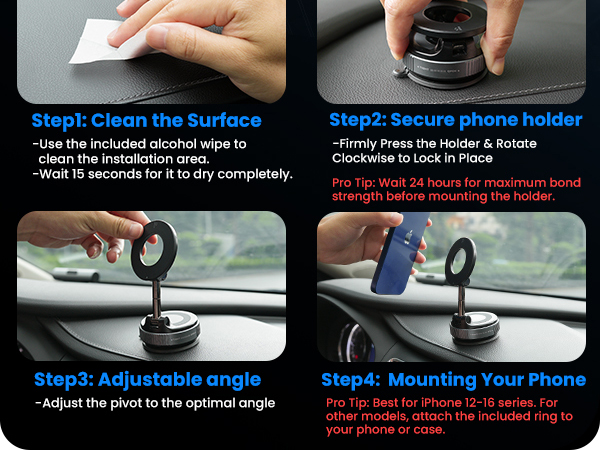 Step1: Clean the Surface

-Use the included alcohol wipe to clean the installation area.
-Wait 15 seconds for it to dry completely.

Step2: Secure phone holder

-Firmly Press the Holder & Rotate Clockwise to Lock in Place

Pro Tip: Wait 24 hours for maximum bond strength before mounting the holder.

Step3: Adjustable angle

-Adjust the pivot to the optimal angle

Step4: Mounting Your Phone

Pro Tip: Best for iPhone 12-16 series. For other models, attach the included ring to your phone or case.