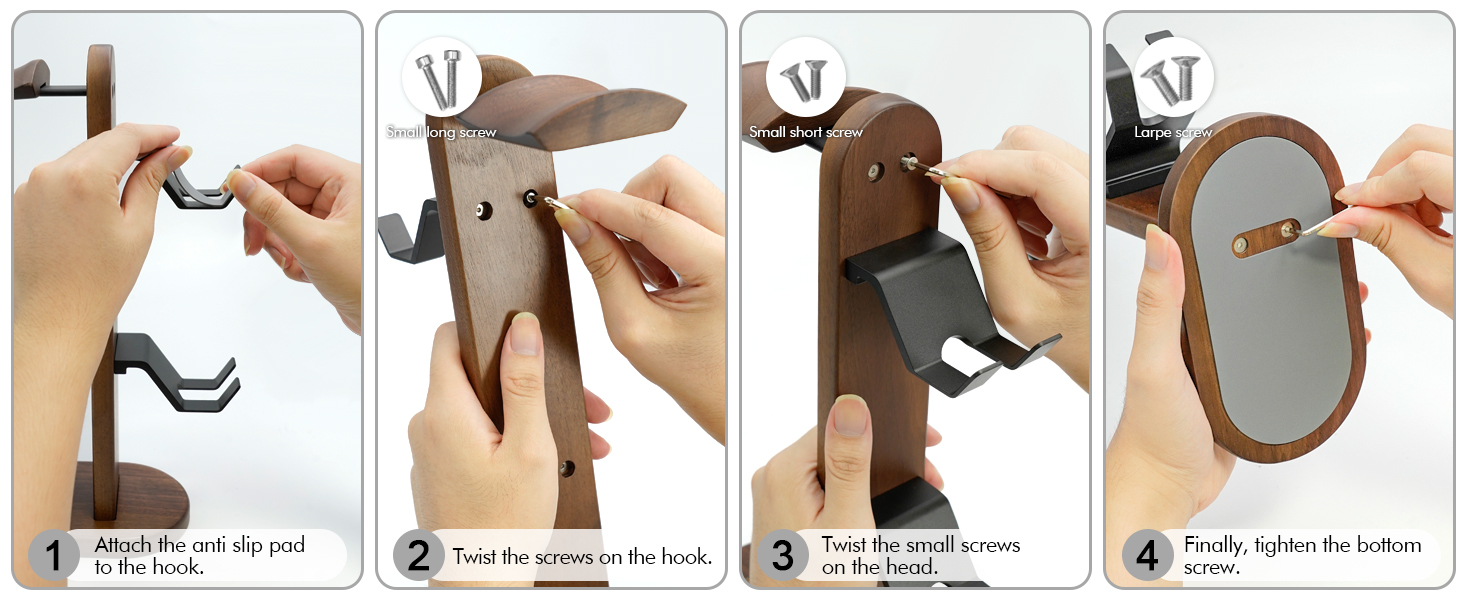 1 Attach the anti slip pad to the hook.

Small long screw

2 Twist the screws on the hook.

Small short screw

3 Twist the small screws on the head.

Larpe screw

4 Finally, tighten the bottom screw.