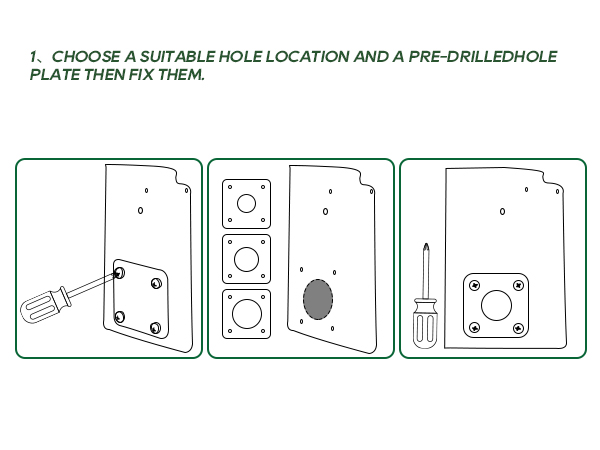 1、CHOOSE A SUITABLE HOLE LOCATION AND A PRE-DRILLEDHOLE PLATE THEN FIX THEM.