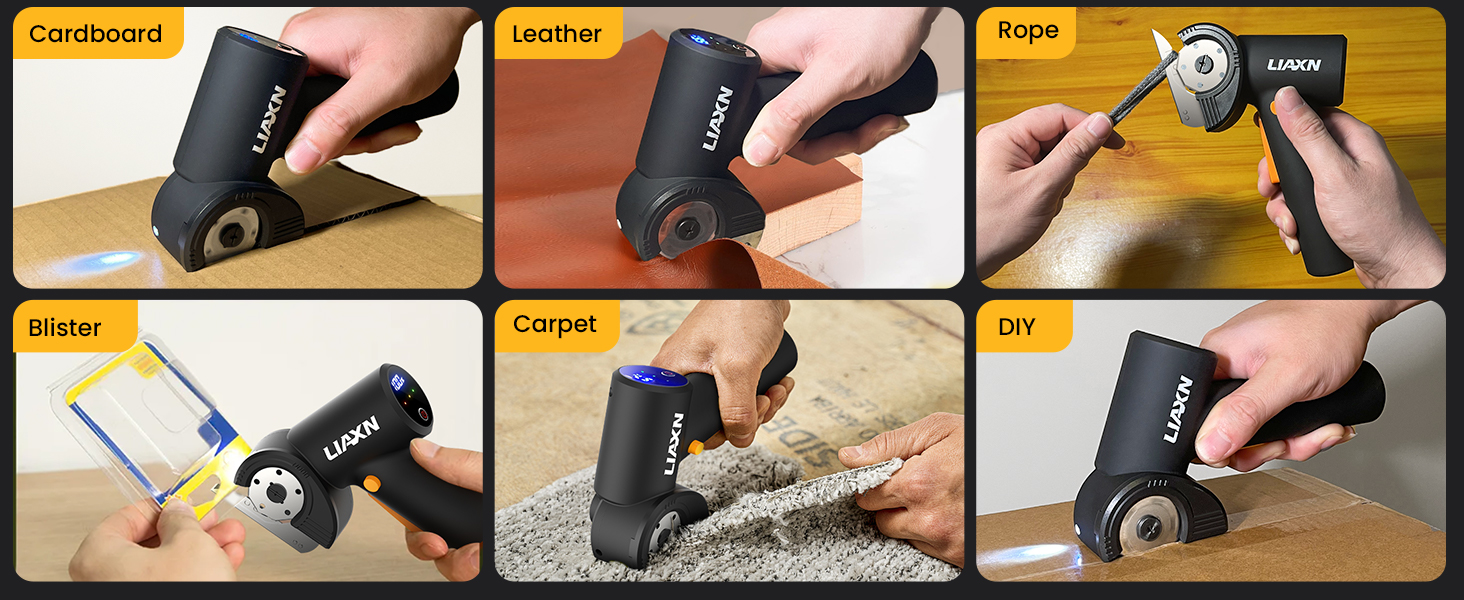 Cardboard

LIAXN

Leather

LIAXN

Rope

LIAXN

Blister

LIAXN

Carpet

LIAXN

DIY

LIAXN