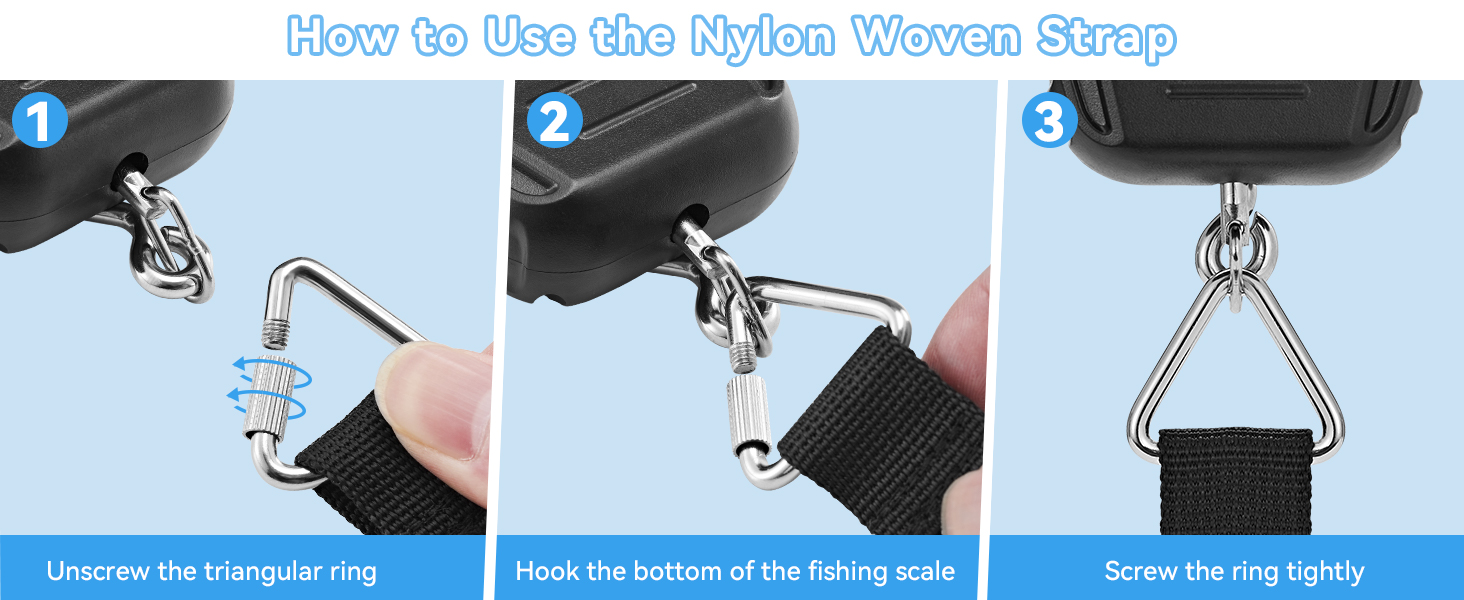 How to Use the Nylon Woven Strap

1

Unscrew the triangular ring

2

Hook the bottom of the fishing scale

3

Screw the ring tightly