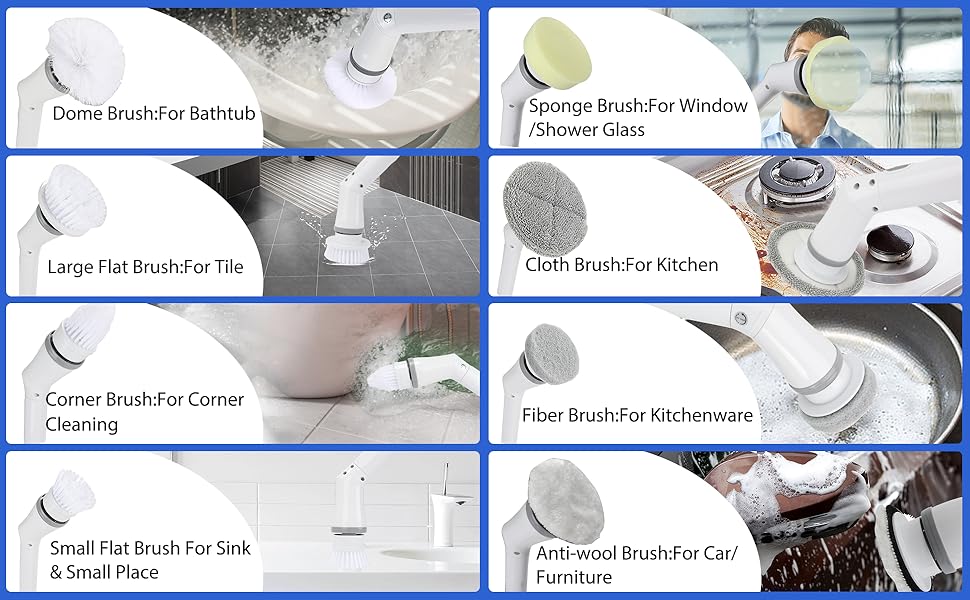 Dome Brush:For Bathtub

Large Flat Brush:For Tile

Corner Brush:For Corner Cleaning

Small Flat Brush For Sink & Small Place

Sponge Brush:For Window /Shower Glass

Cloth Brush:For Kitchen

Fiber Brush:For Kitchenware

Anti-wool Brush:For Car/ Furniture