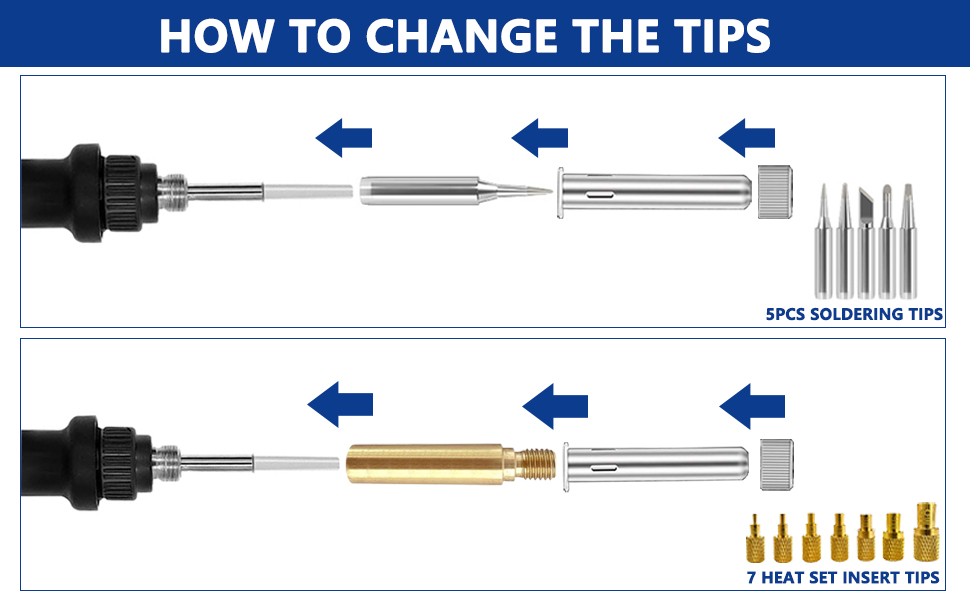 HOW TO CHANGE THE TIPS

5PCS SOLDERING TIPS

7 HEAT SET INSERT TIPS