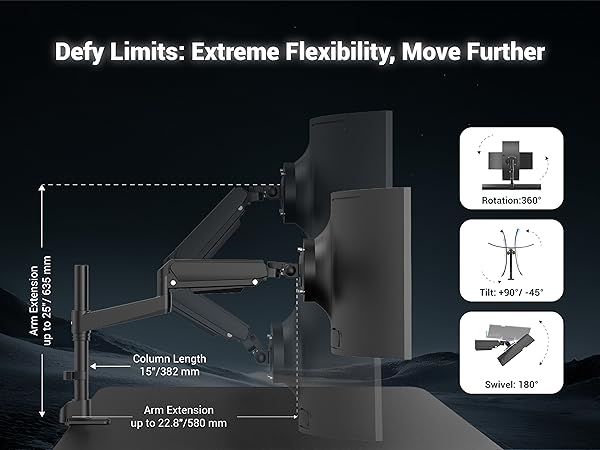 Defy Limits: Extreme Flexibility, Move Further

Arm Extension up to 25"/ 635 mm

Column Length 15"/382 mm

Arm Extension up to 22.8"/580 mm

Rotation:360°

Tilt: +90°/ -45°

Swivel: 180°