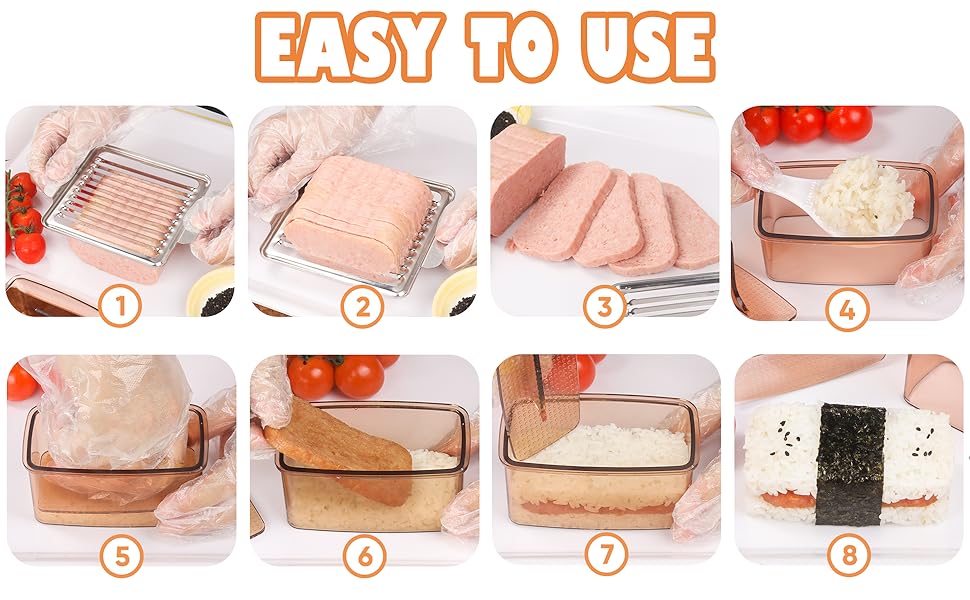 EASY TO USE

1

2

3

4

5

6

7

8