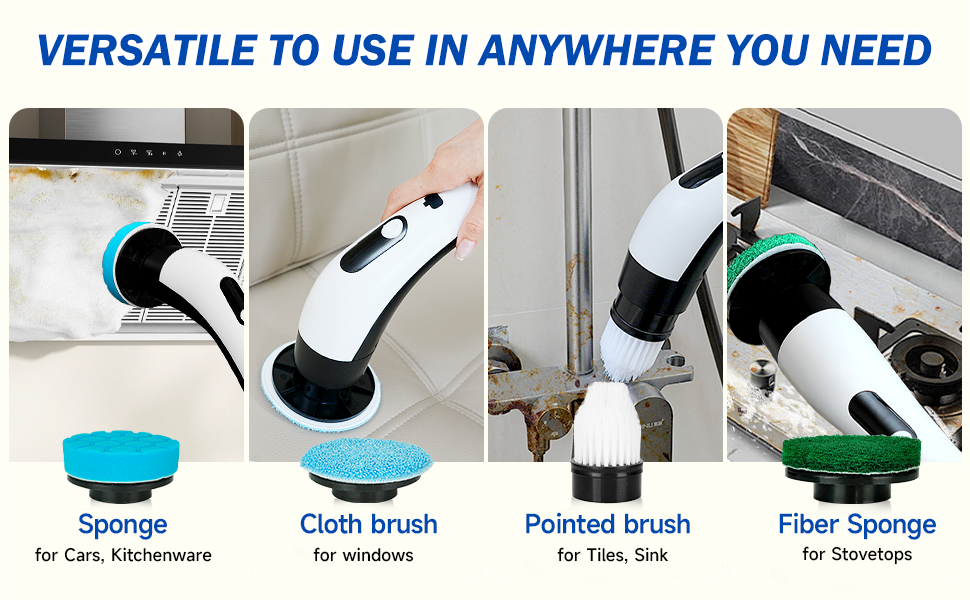 VERSATILE TO USE IN ANYWHERE YOU NEED

Sponge
for Cars, Kitchenware

Cloth brush
for windows

Pointed brush
for Tiles, Sink

Fiber Sponge
for Stovetops