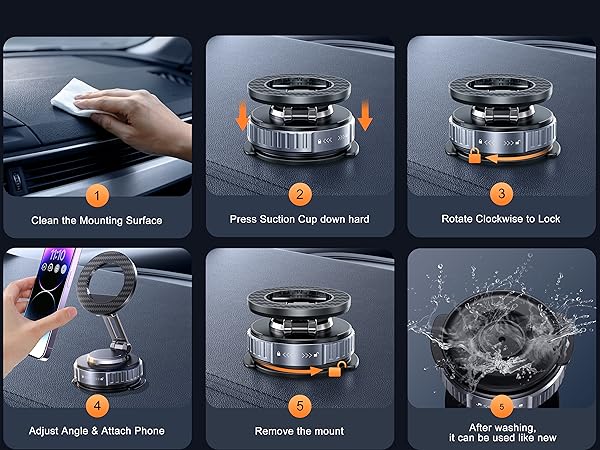 1
Clean the Mounting Surface

2
Press Suction Cup down hard

3
Rotate Clockwise to Lock

11:10

4
Adjust Angle & Attach Phone

5
Remove the mount

5
After washing, it can be used like new