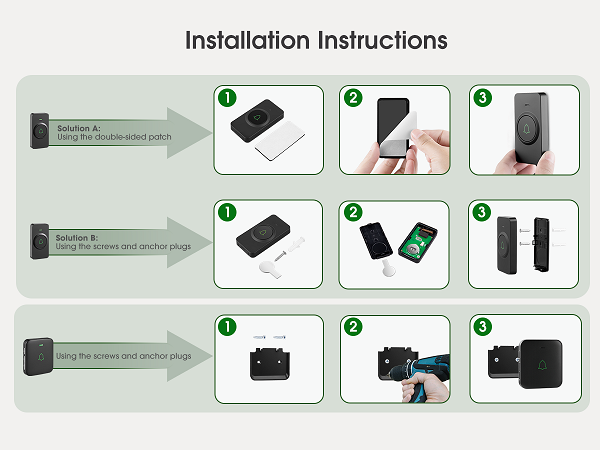 Installation Instructions

Solution A:
Using the double-sided patch

1

2

3

Solution B:
Using the screws and anchor plugs

1

2

3

Using the screws and anchor plugs

1

2

3