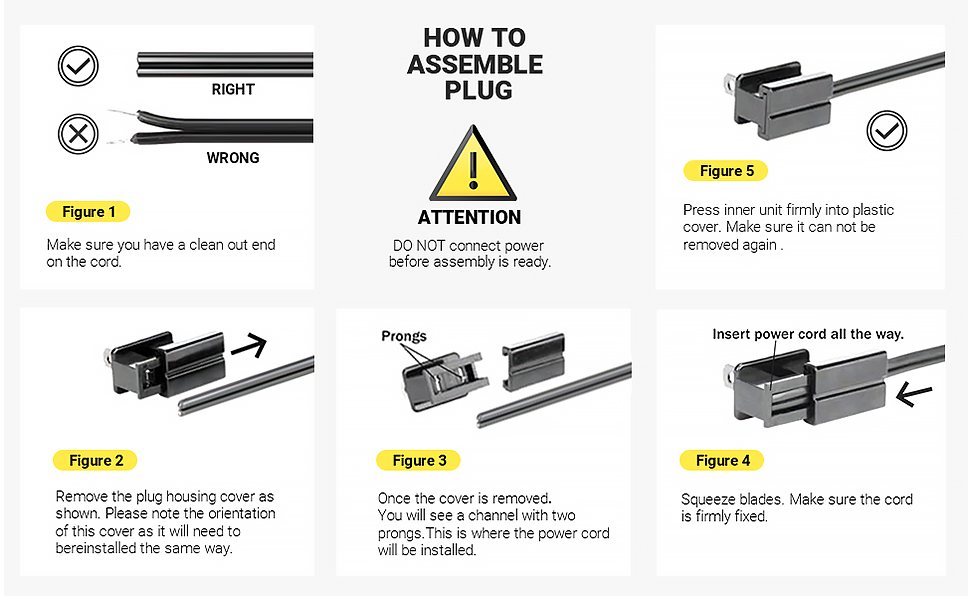 RIGHT

WRONG

Figure 1

Make sure you have a clean out end on the cord.

HOW TO ASSEMBLE PLUG

ATTENTION

DO NOT connect power before assembly is ready.

Figure 5

Press inner unit firmly into plastic cover. Make sure it can not be removed again .

Figure 2

Remove the plug housing cover as shown. Please note the orientation of this cover as it will need to bereinstalled the same way.

Prongs

Figure 3

Once the cover is removed. You will see a channel with two prongs.This is where the power cord will be installed.

Insert power cord all the way.

Figure 4

Squeeze blades. Make sure the cord is firmly fixed.