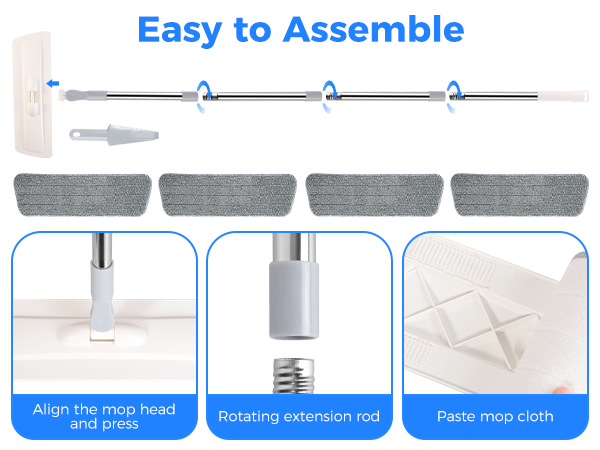 Easy to Assemble

Align the mop head and press

Rotating extension rod

Paste mop cloth