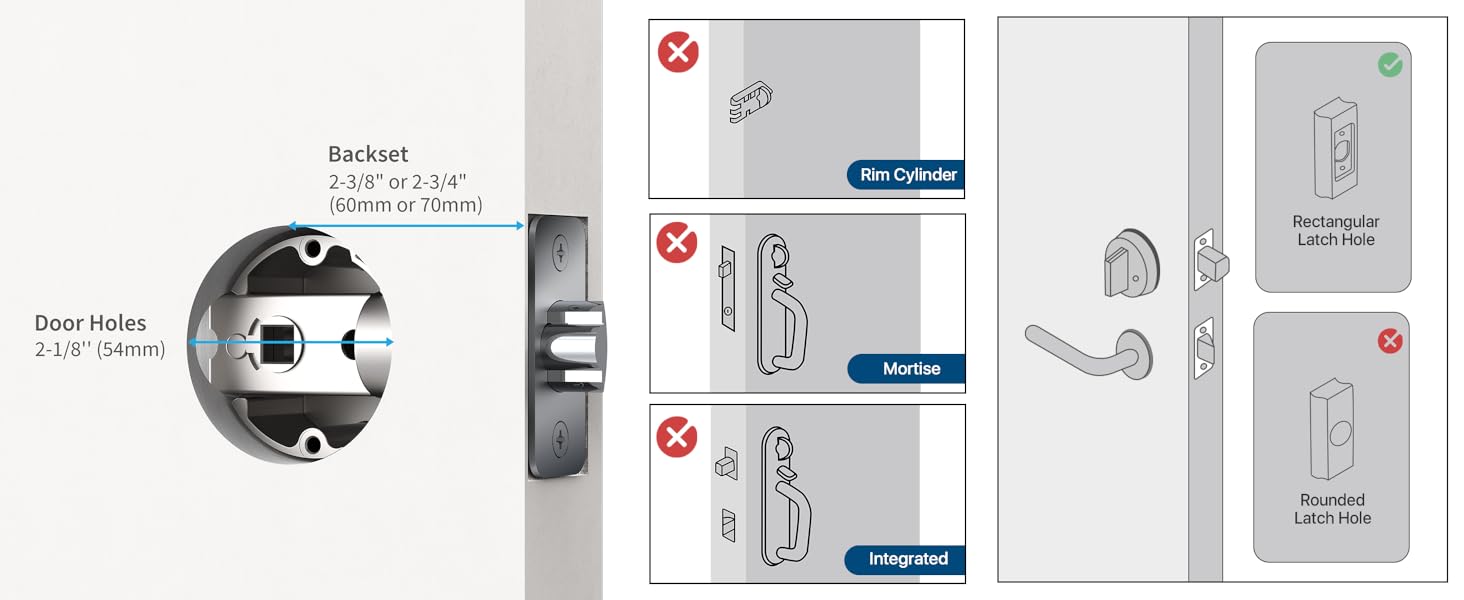 Backset
2-3/8" or 2-3/4"
(60mm or 70mm)

Door Holes
2-1/8'' (54mm)

Rim Cylinder

Mortise

Integrated

Rectangular
Latch Hole

Rounded
Latch Hole