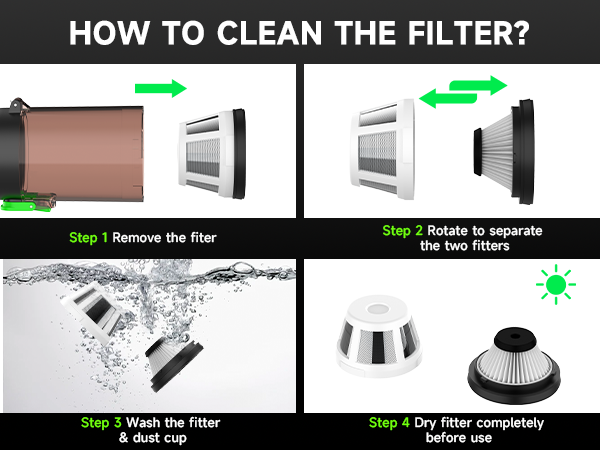 HOW TO CLEAN THE FILTER?

Step 1 Remove the fiter

Step 2 Rotate to separate the two fitters

Step 3 Wash the fitter & dust cup

Step 4 Dry fitter completely before use