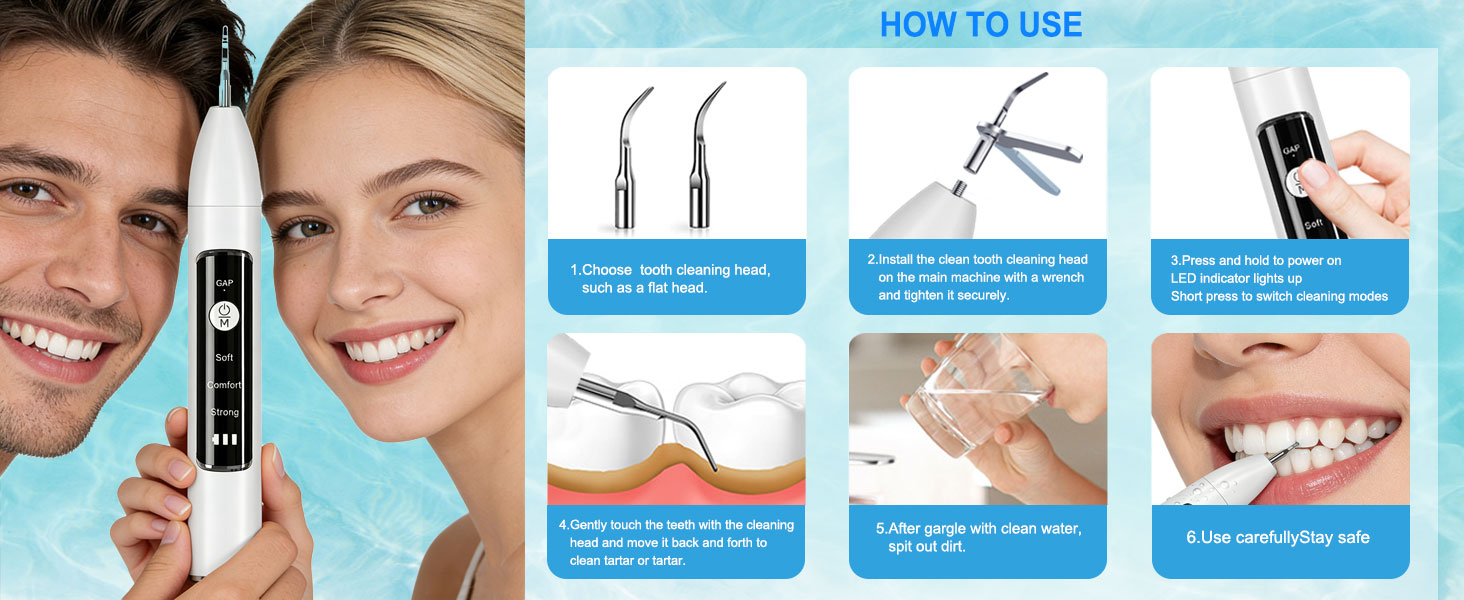 GAP
M
Soft
Comfort
Strong

HOW TO USE

1.Choose tooth cleaning head, such as a flat head.

2.Install the clean tooth cleaning head on the main machine with a wrench and tighten it securely.

GAP
M
Soft

3.Press and hold to power on
LED indicator lights up
Short press to switch cleaning modes

4.Gently touch the teeth with the cleaning head and move it back and forth to clean tartar or tartar.

5.After gargle with clean water, spit out dirt.

6.Use carefullyStay safe