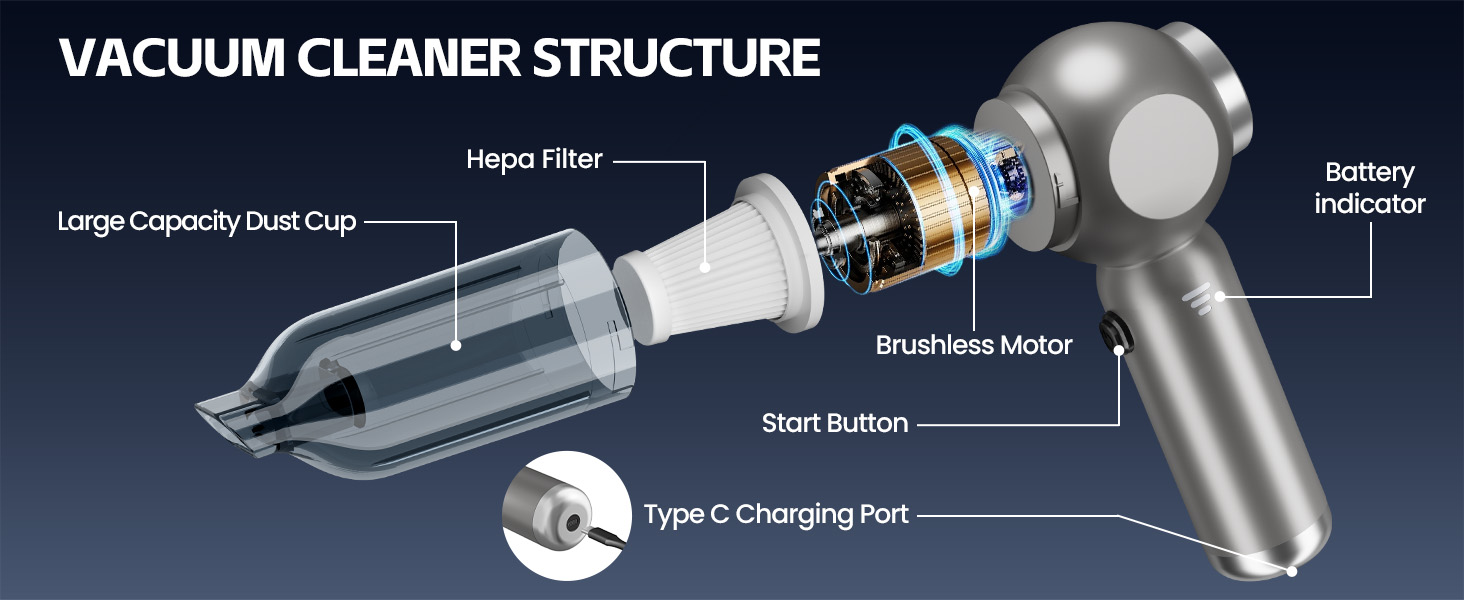 VACUUM CLEANER STRUCTURE

Hepa Filter

Large Capacity Dust Cup

Battery indicator

Brushless Motor

Start Button

Type C Charging Port