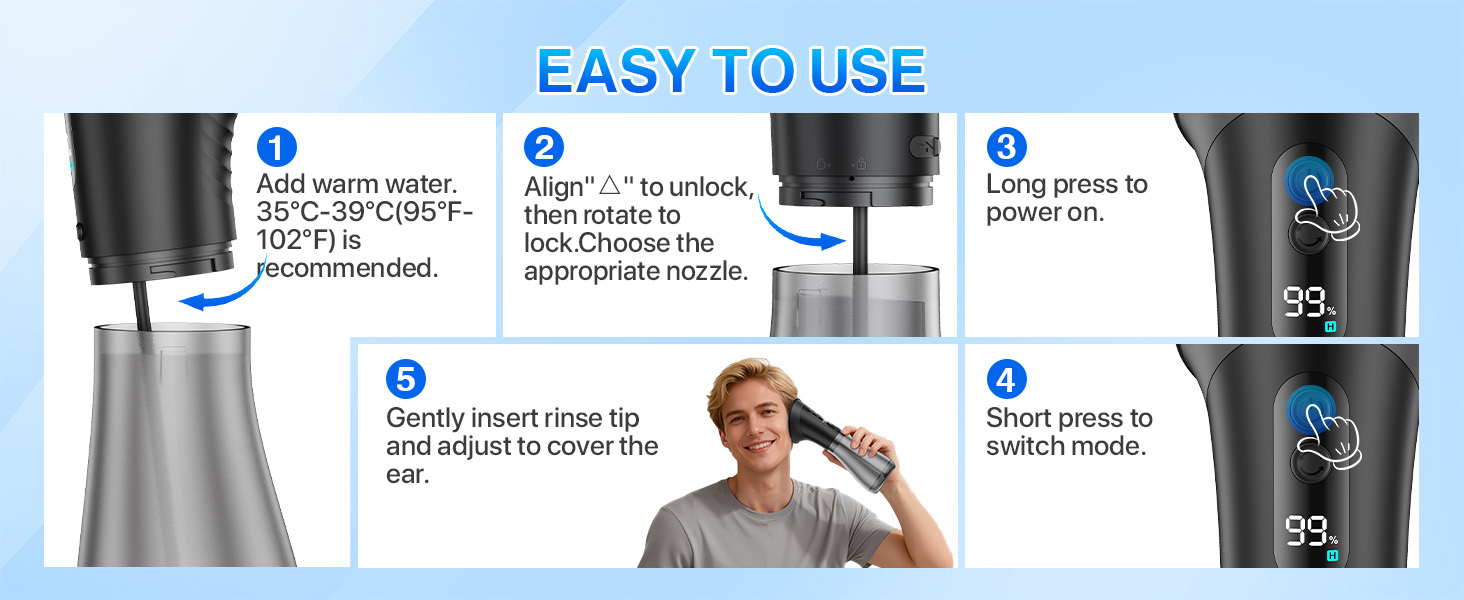 EASY TO USE

1
Add warm water. 35°C-39°C(95°F-102°F) is recommended.

2
Align"△" to unlock, then rotate to lock.Choose the appropriate nozzle.

3
Long press to power on.

99%
H

5
Gently insert rinse tip and adjust to cover the ear.

4
Short press to switch mode.

99%
H