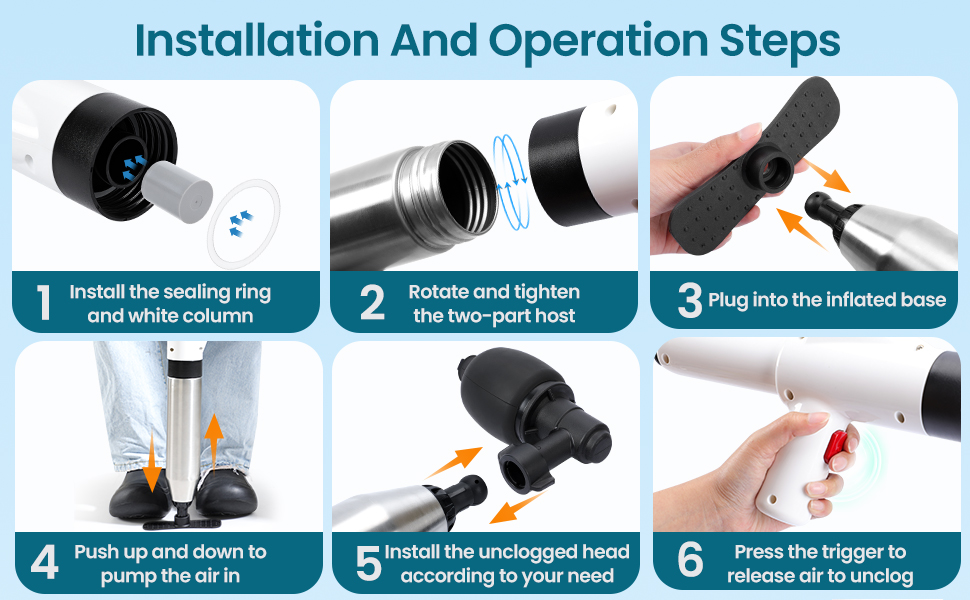 Installation And Operation Steps

1 Install the sealing ring and white column

2 Rotate and tighten the two-part host

3 Plug into the inflated base

4 Push up and down to pump the air in

5 Install the unclogged head according to your need

6 Press the trigger to release air to unclog