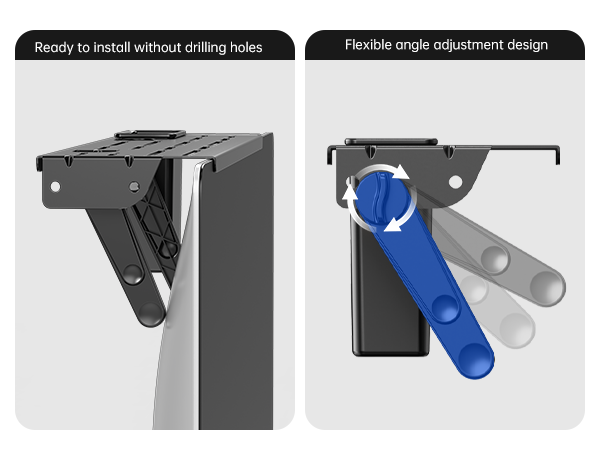 Ready to install without drilling holes

Flexible angle adjustment design