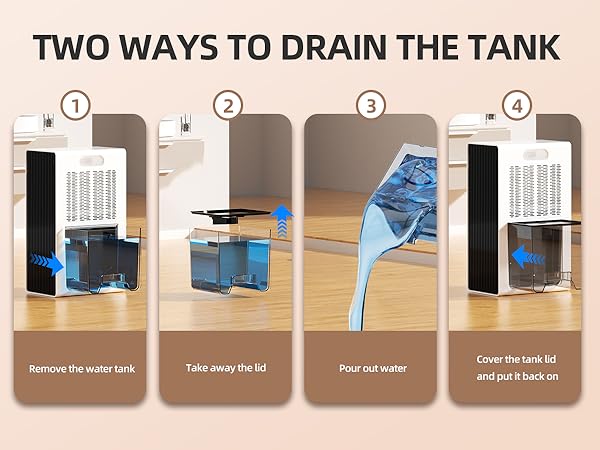 TWO WAYS TO DRAIN THE TANK

1

Remove the water tank

2

Take away the lid

3

Pour out water

4

Cover the tank lid and put it back on