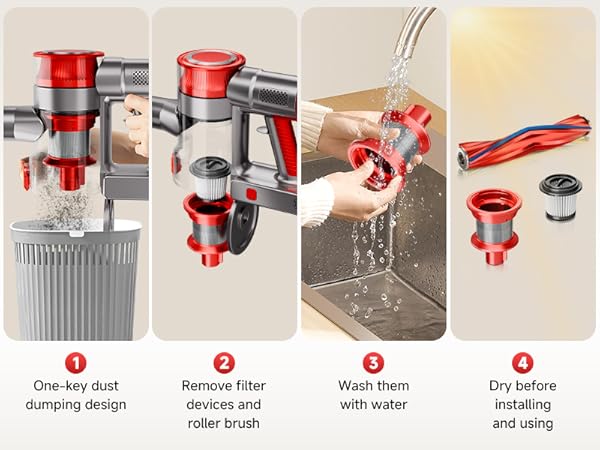 1
One-key dust dumping design

2
Remove filter devices and roller brush

3
Wash them with water

4
Dry before installing and using