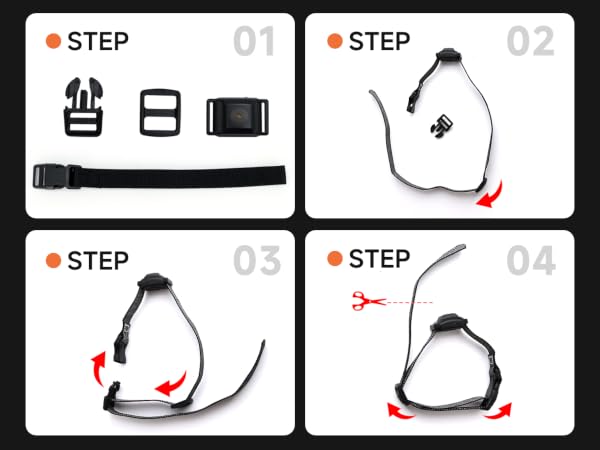 STEP 01

STEP 02

STEP 03

STEP 04